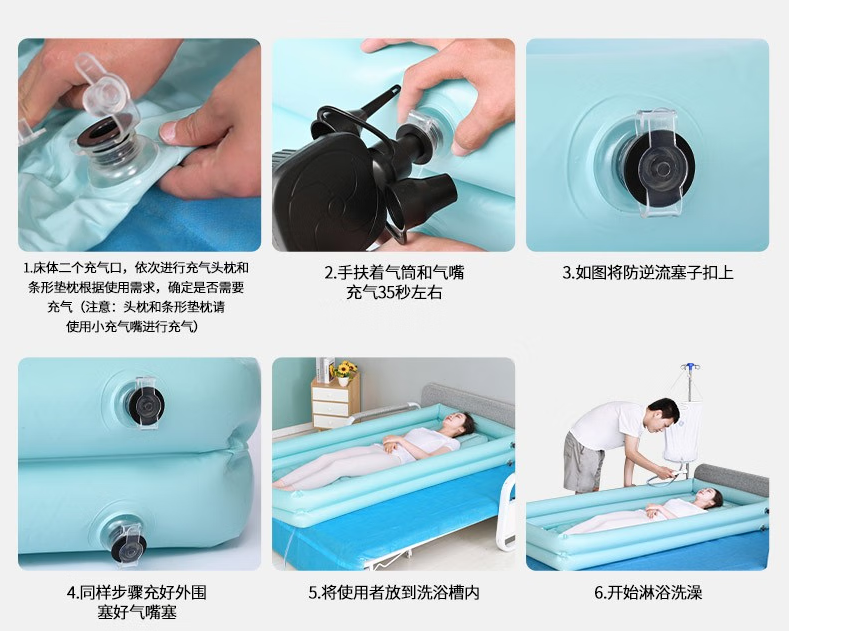 1.床体二个充气口，依次进行充气头枕和条形垫枕根据使用需求，确定是否需要充气（注意：头枕和条形垫枕请使用小充气嘴进行充气）

2.手扶着气筒和气嘴充气35秒左右

3.如图将防逆流塞子扣上

4.同样步骤充好外围塞好气嘴塞

5.将使用者放到洗浴槽内

6.开始淋浴洗澡